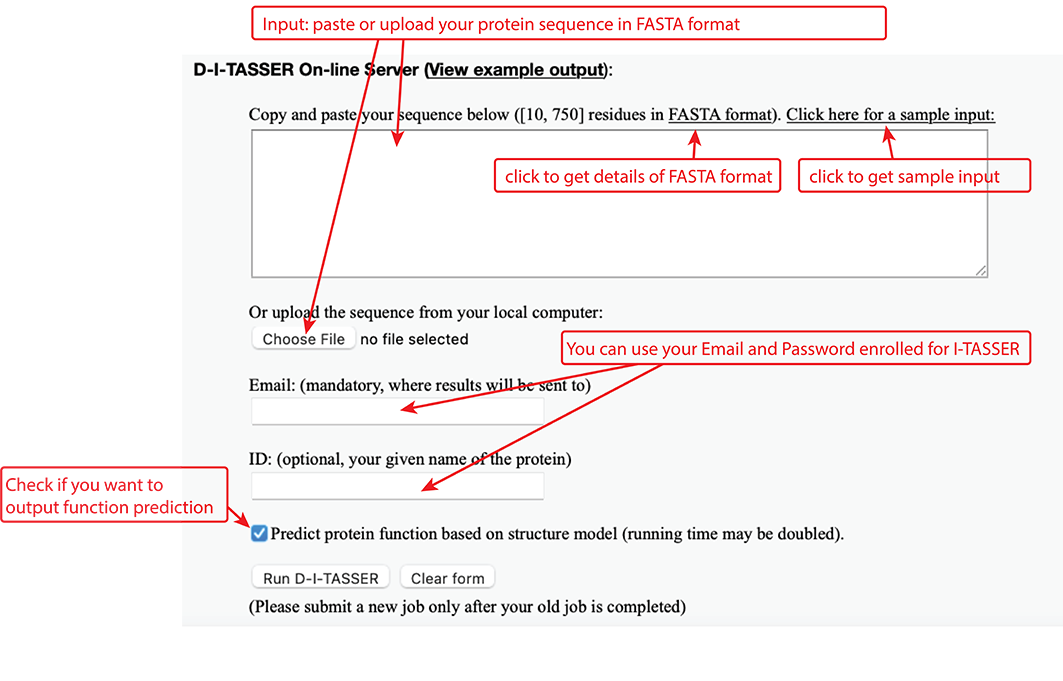 Input: paste or upload your protein sequence in FASTA format

D-I-TASSER On-line Server (View example output):

Copy and paste your sequence below ([10, 750] residues in FASTA format). Click here for a sample input:

click to get details of FASTA format

click to get sample input

Or upload the sequence from your local computer:

Choose File no file selected

You can use your Email and Password enrolled for I-TASSER

Email: (mandatory, where results will be sent to)

ID: (optional, your given name of the protein)

Check if you want to output function prediction

Predict protein function based on structure model (running time may be doubled).

Run D-I-TASSER Clear form

(Please submit a new job only after your old job is completed)